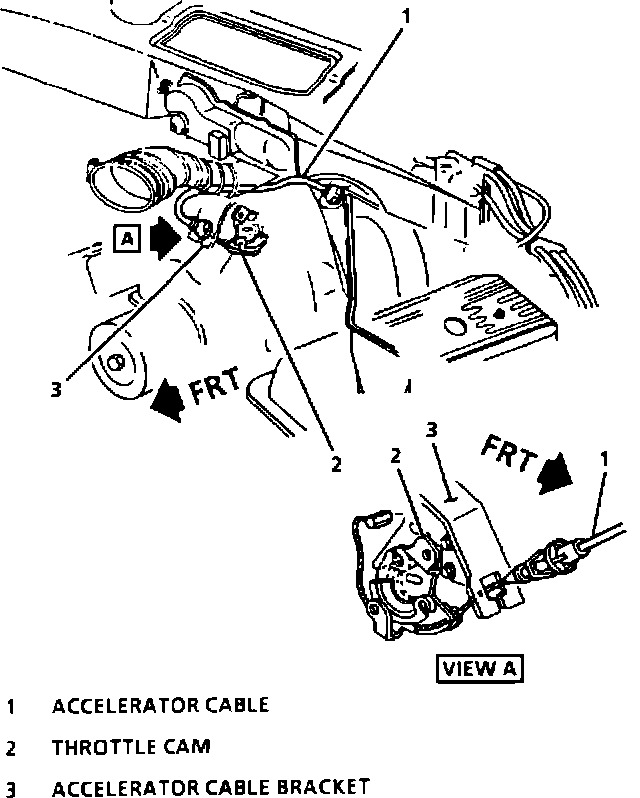 1

A

3

FRT

2

3

2

FRT

1

VIEW A

1 ACCELERATOR CABLE

2 THROTTLE CAM

3 ACCELERATOR CABLE BRACKET