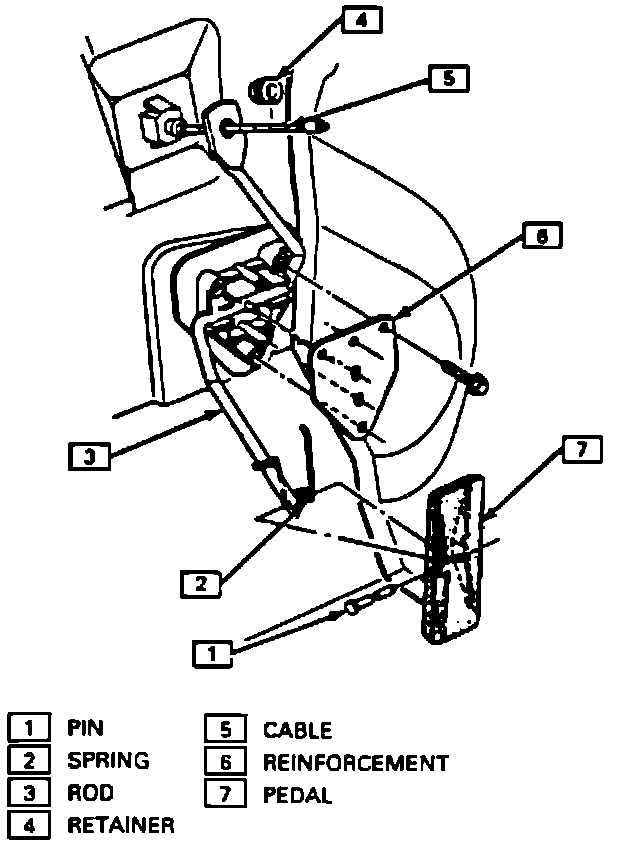 4

5

6

3

7

2

1

1 PIN
2 SPRING
3 ROD
4 RETAINER

5 CABLE
6 REINFORCEMENT
7 PEDAL