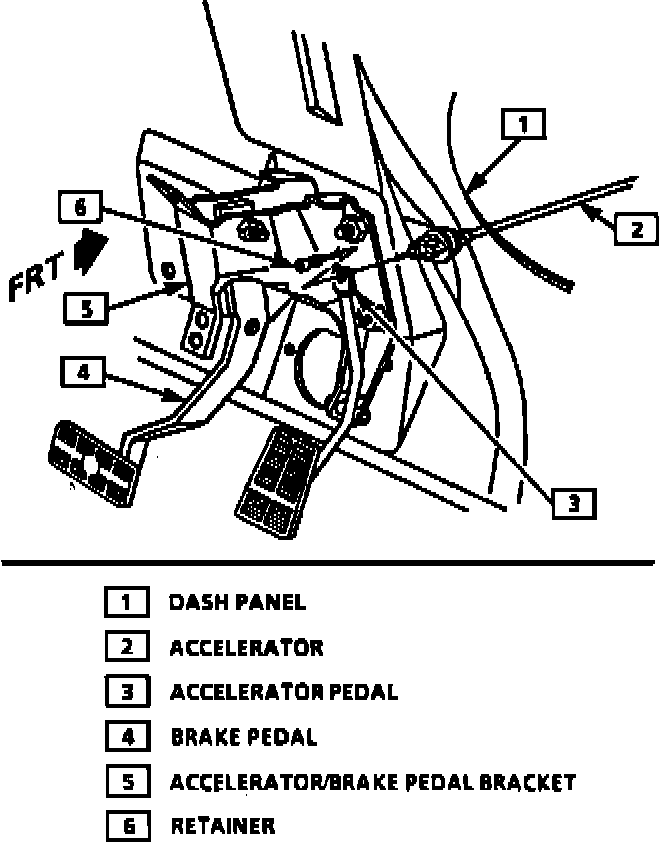 1

6

2

FRT

5

4

3

1 DASH PANEL
2 ACCELERATOR
3 ACCELERATOR PEDAL
4 BRAKE PEDAL
5 ACCELERATOR/BRAKE PEDAL BRACKET
6 RETAINER