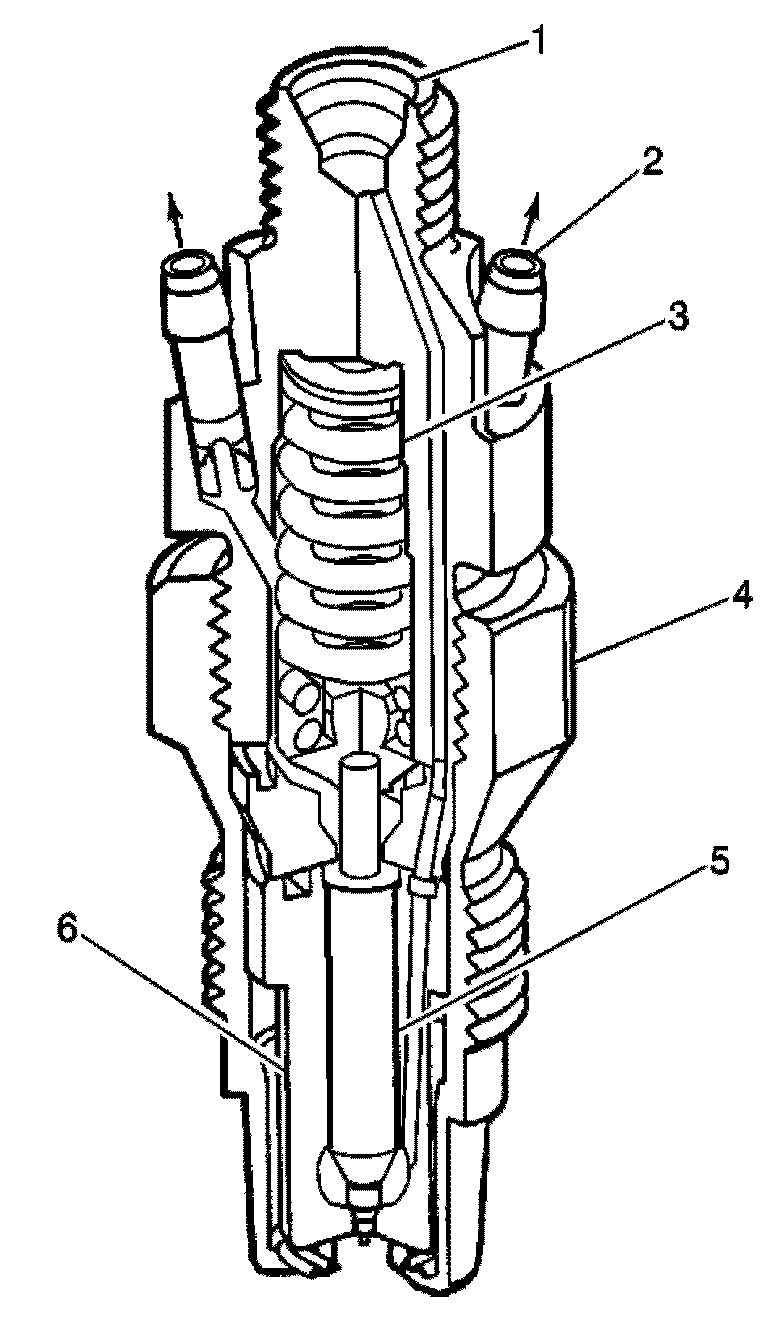 1
2
3
4
5
6