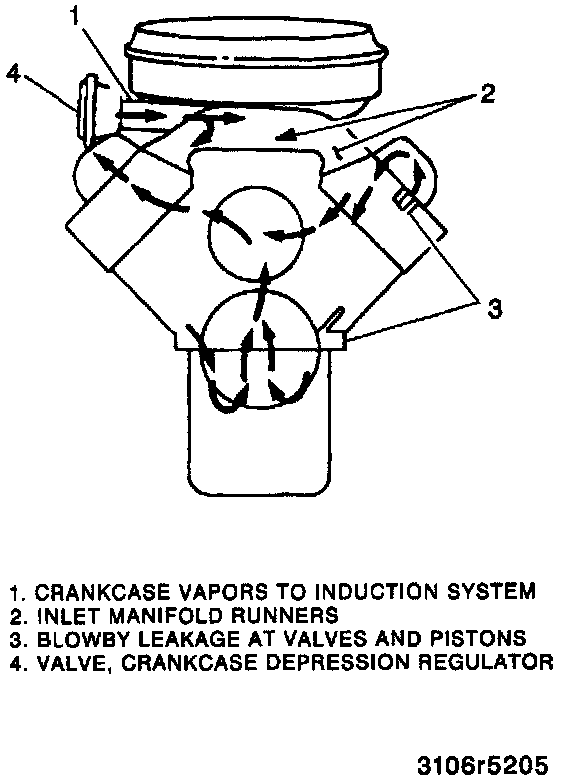 1
4
2
3

1. CRANKCASE VAPORS TO INDUCTION SYSTEM
2. INLET MANIFOLD RUNNERS
3. BLOWBY LEAKAGE AT VALVES AND PISTONS
4. VALVE, CRANKCASE DEPRESSION REGULATOR

3106r5205