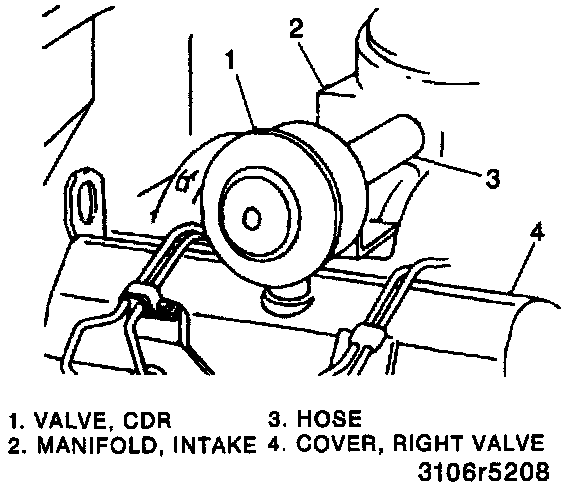 2
1
3
4

1. VALVE, CDR
2. MANIFOLD, INTAKE

3. HOSE
4. COVER, RIGHT VALVE

3106r5208