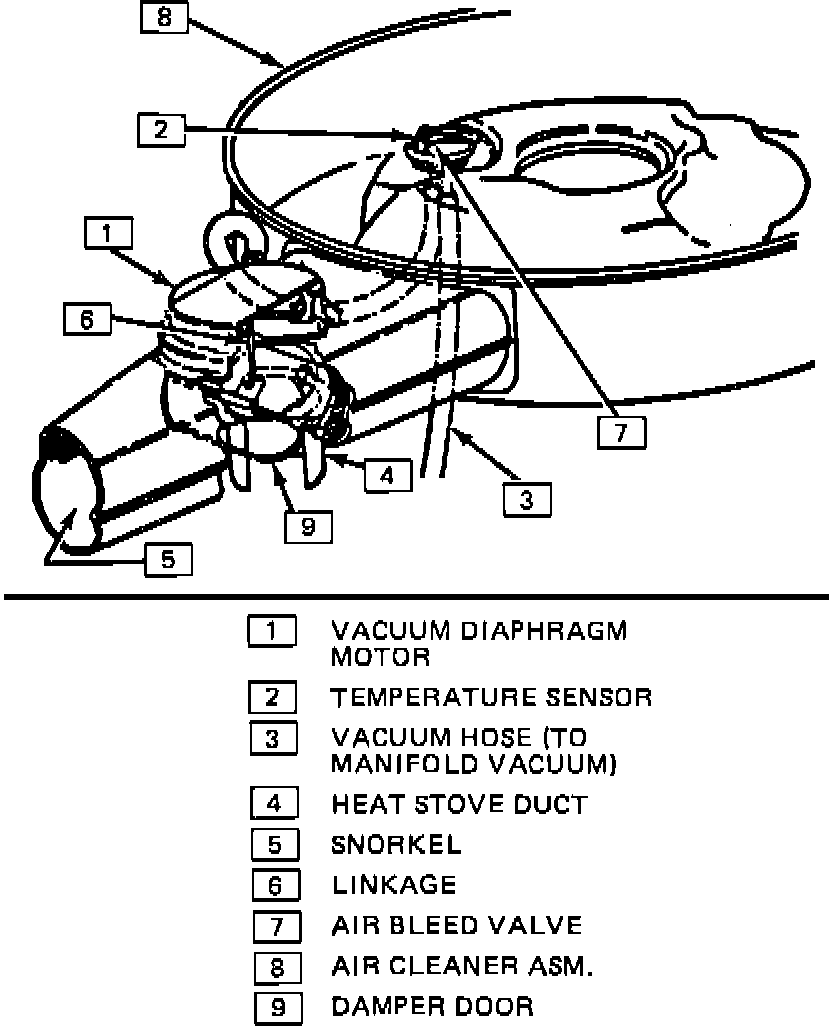 8

2

1

6

7

4

3

9

5

1 VACUUM DIAPHRAGM MOTOR

2 TEMPERATURE SENSOR

3 VACUUM HOSE (TO MANIFOLD VACUUM)

4 HEAT STOVE DUCT

5 SNORKEL

6 LINKAGE

7 AIR BLEED VALVE

8 AIR CLEANER ASM.

9 DAMPER DOOR