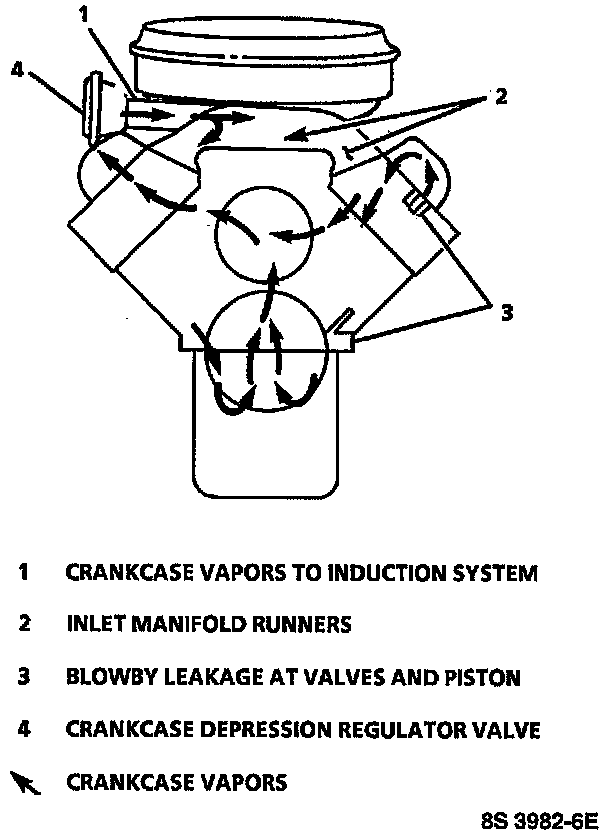 1
4
2
3

1 CRANKCASE VAPORS TO INDUCTION SYSTEM

2 INLET MANIFOLD RUNNERS

3 BLOWBY LEAKAGE AT VALVES AND PISTON

4 CRANKCASE DEPRESSION REGULATOR VALVE

CRANKCASE VAPORS

8S 3982-6E