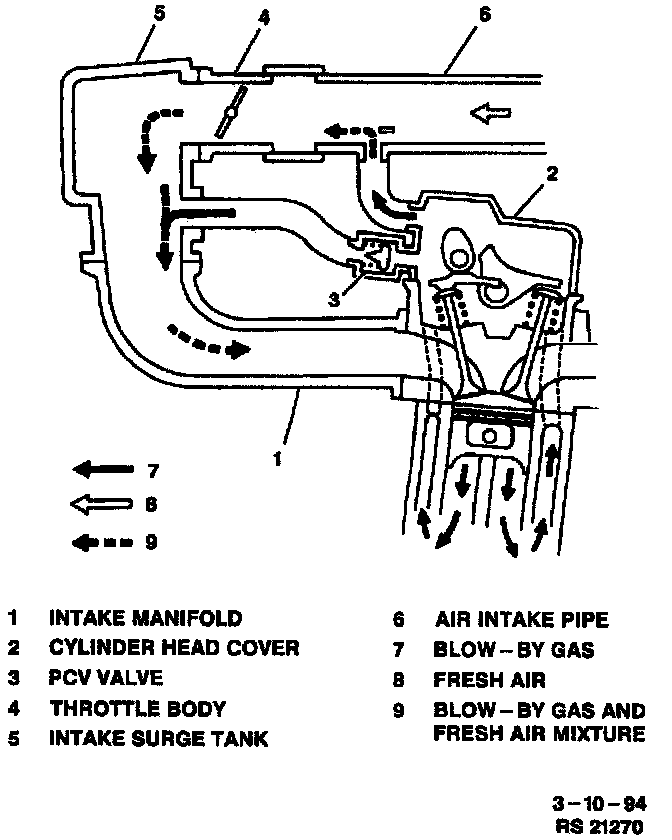 5
4
6
2
3
1
7
8
9

1 INTAKE MANIFOLD
2 CYLINDER HEAD COVER
3 PCV VALVE
4 THROTTLE BODY
5 INTAKE SURGE TANK

6 AIR INTAKE PIPE
7 BLOW – BY GAS
8 FRESH AIR
9 BLOW – BY GAS AND FRESH AIR MIXTURE

3 – 10 – 94
RS 21270