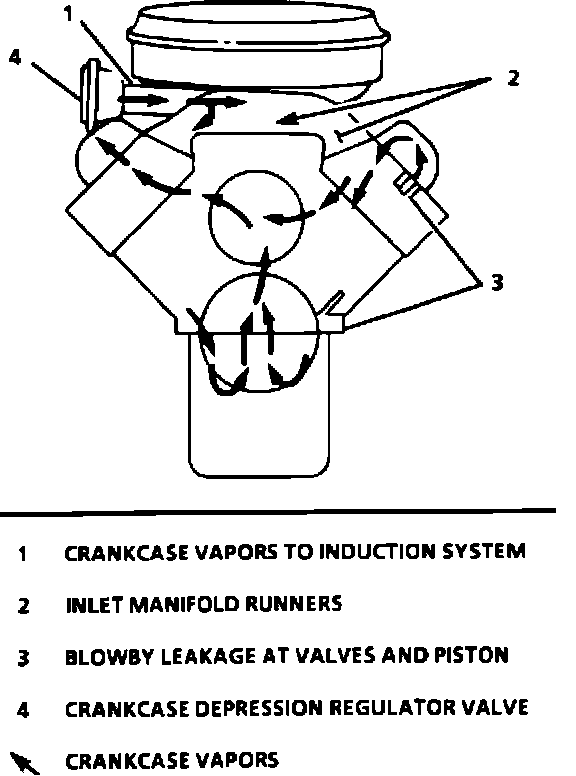 1
4
2
3

1 CRANKCASE VAPORS TO INDUCTION SYSTEM

2 INLET MANIFOLD RUNNERS

3 BLOWBY LEAKAGE AT VALVES AND PISTON

4 CRANKCASE DEPRESSION REGULATOR VALVE

CRANKCASE VAPORS