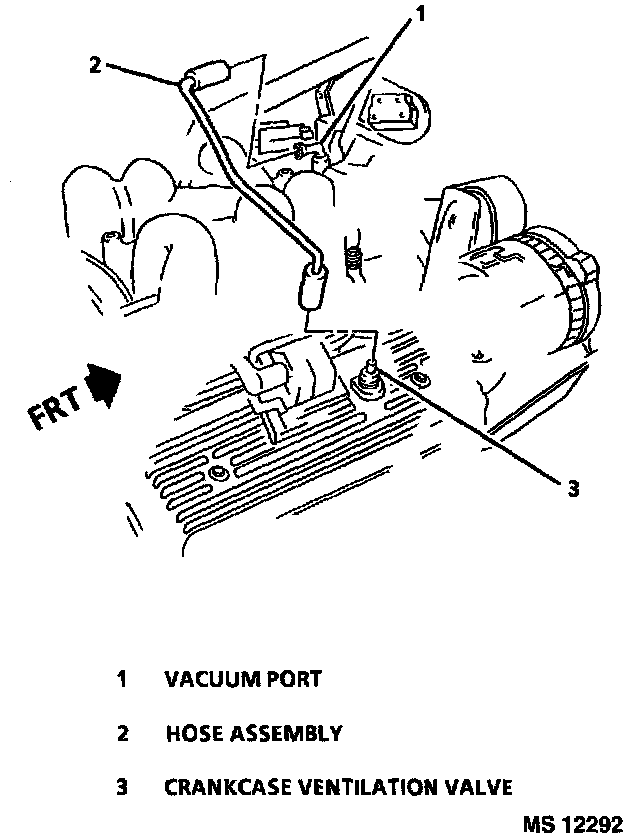 1

2

FRT

3

1 VACUUM PORT

2 HOSE ASSEMBLY

3 CRANKCASE VENTILATION VALVE

MS 12292