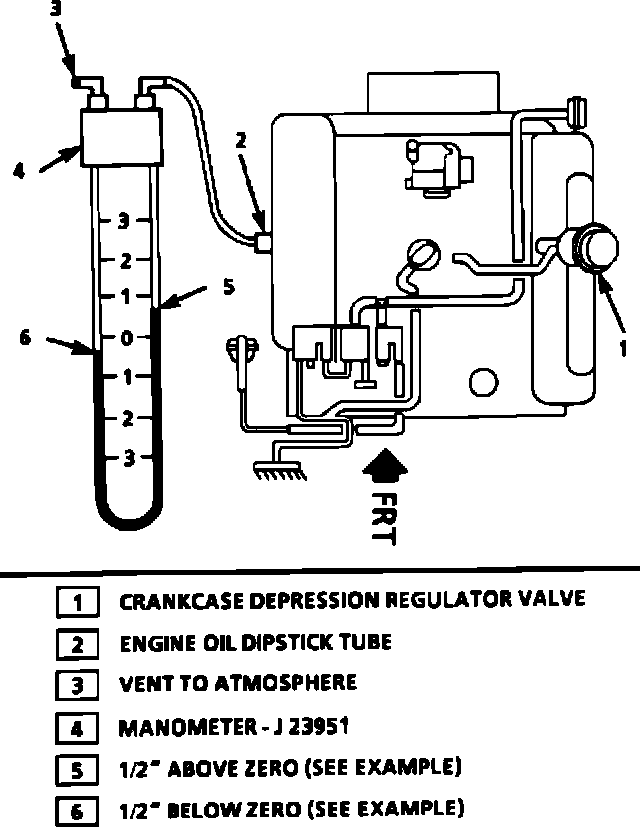 3
4
2
3
2
1
5
6
0
1
2
3
1
FRT

1 CRANKCASE DEPRESSION REGULATOR VALVE
2 ENGINE OIL DIPSTICK TUBE
3 VENT TO ATMOSPHERE
4 MANOMETER - J 23951
5 1/2" ABOVE ZERO (SEE EXAMPLE)
6 1/2" BELOW ZERO (SEE EXAMPLE)