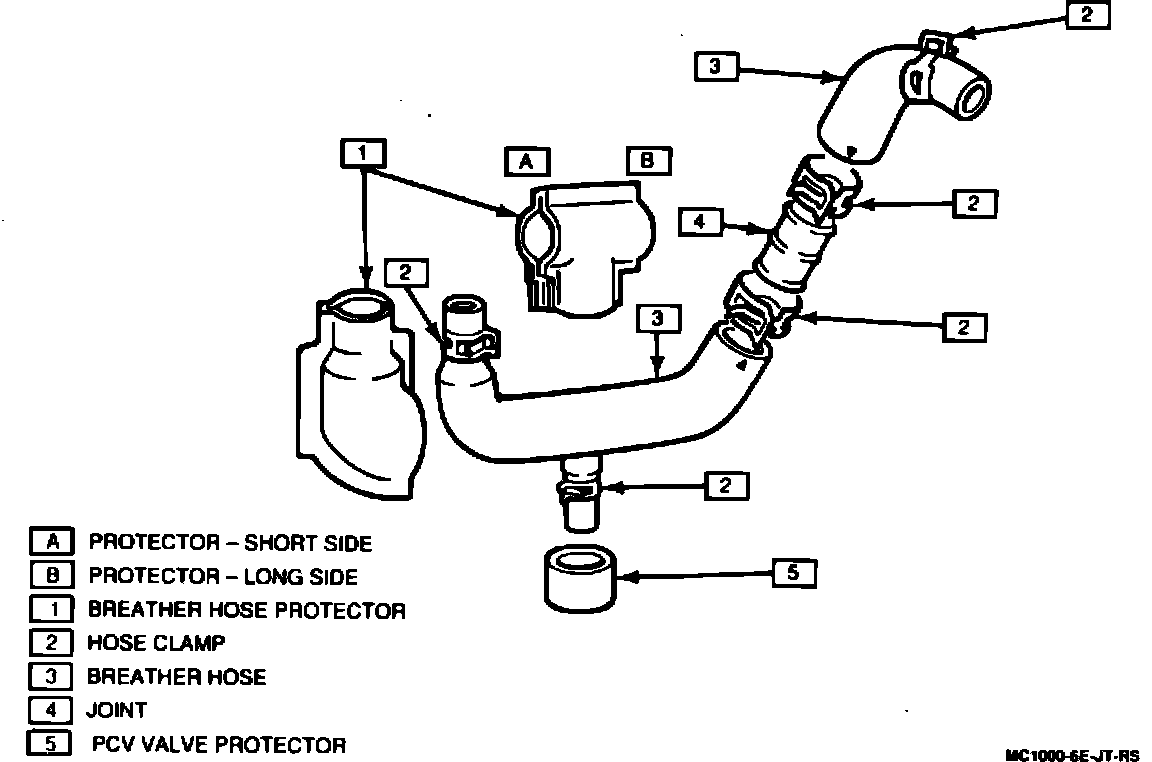 2
3
1
A
B
2
4
2
3
2
2
5

A PROTECTOR – SHORT SIDE
B PROTECTOR – LONG SIDE
1 BREATHER HOSE PROTECTOR
2 HOSE CLAMP
3 BREATHER HOSE
4 JOINT
5 PCV VALVE PROTECTOR

MC1000-6E-JT-RS