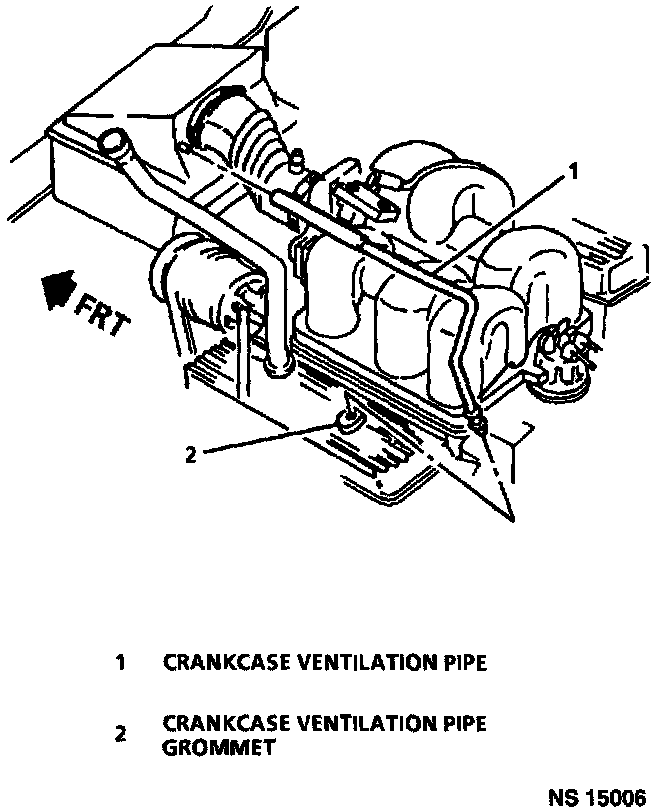 1

FRT

2

1 CRANKCASE VENTILATION PIPE

2 CRANKCASE VENTILATION PIPE GROMMET

NS 15006