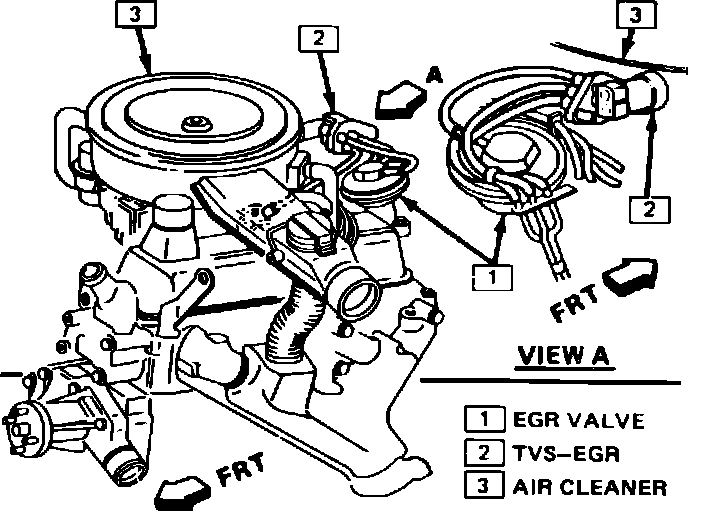 3
2
A
3
2
1
FRT
VIEW A
1 EGR VALVE
2 TVS–EGR
3 AIR CLEANER
FRT