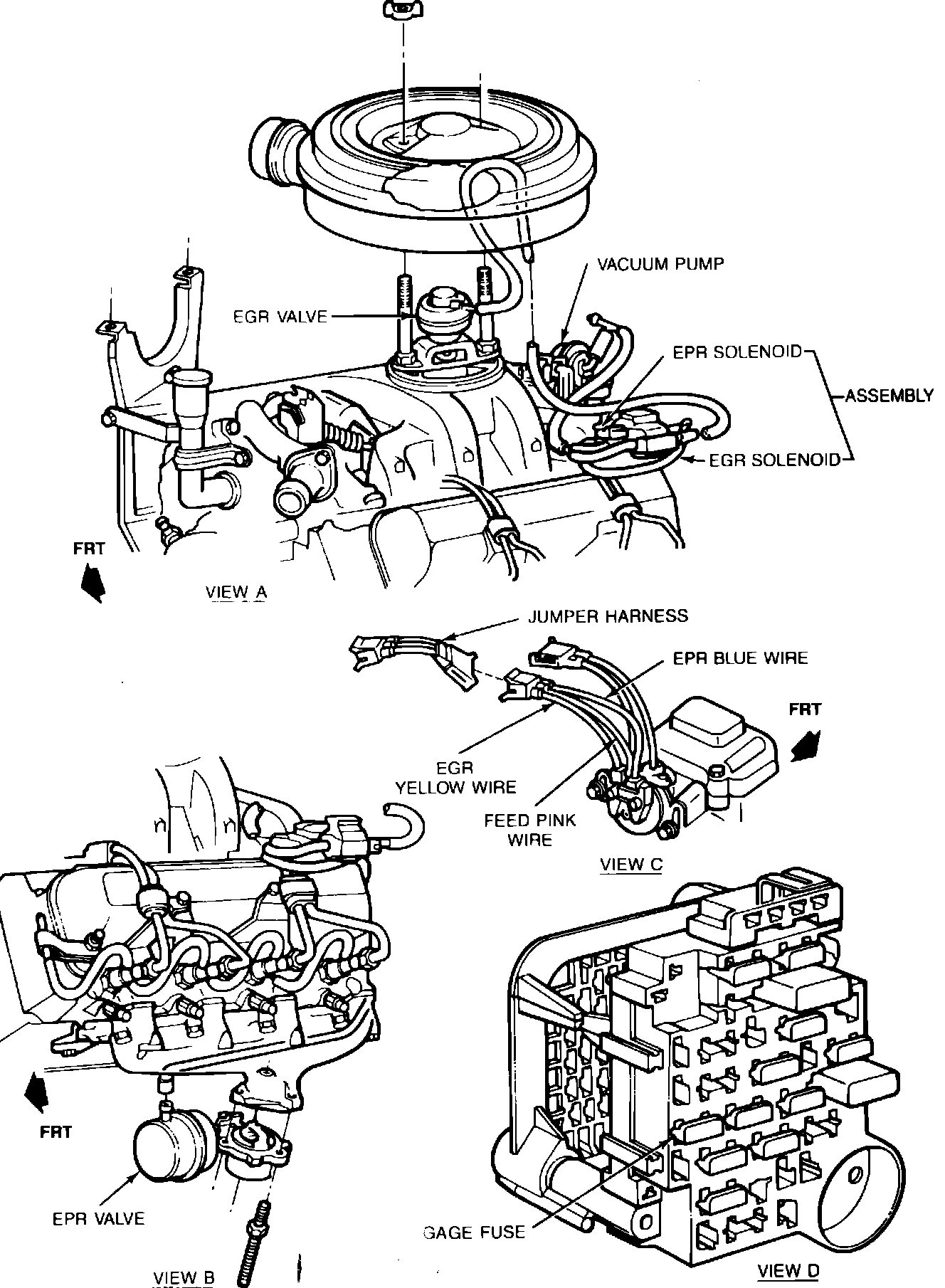 VACUUM PUMP
EGR VALVE
EPR SOLENOID
ASSEMBLY
EGR SOLENOID
FRT
VIEW A
JUMPER HARNESS
EPR BLUE WIRE
FRT
EGR
YELLOW WIRE
FEED PINK
WIRE
VIEW C
FRT
EPR VALVE
VIEW B
GAGE FUSE
VIEW D