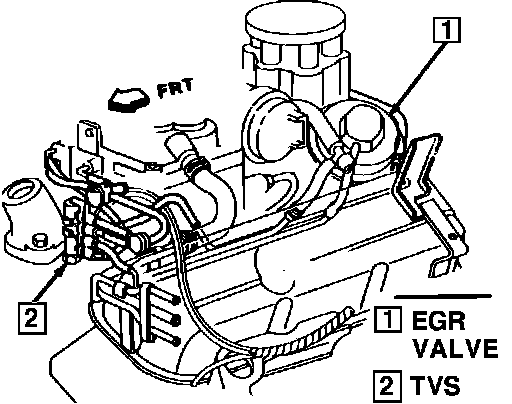 1

FRT

2

1 EGR VALVE

2 TVS