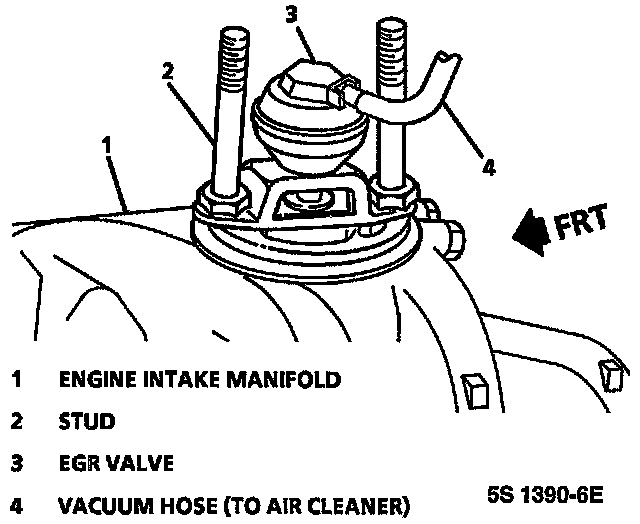 3
2
1
4
FRT

1 ENGINE INTAKE MANIFOLD
2 STUD
3 EGR VALVE
4 VACUUM HOSE (TO AIR CLEANER)

5S 1390-6E