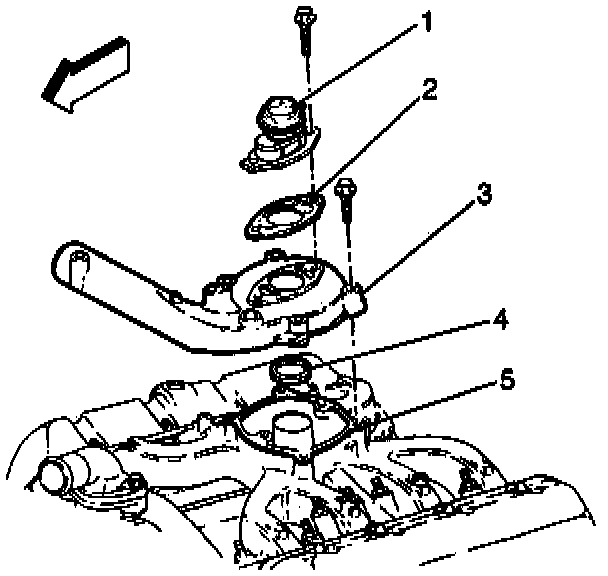 1
2
3
4
5