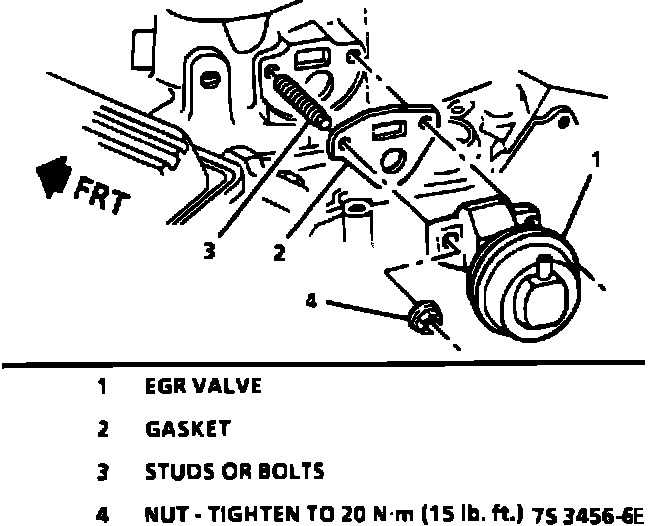 FRT

1

3

2

4

1 EGR VALVE

2 GASKET

3 STUDS OR BOLTS

4 NUT - TIGHTEN TO 20 N·m (15 lb. ft.)

7S 3456-6E