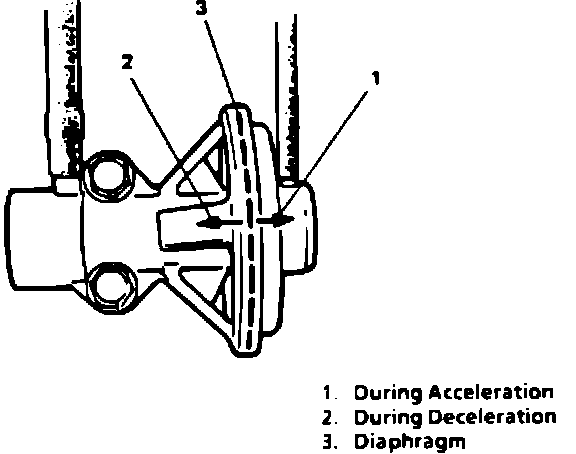 3
2
1

1. During Acceleration
2. During Deceleration
3. Diaphragm