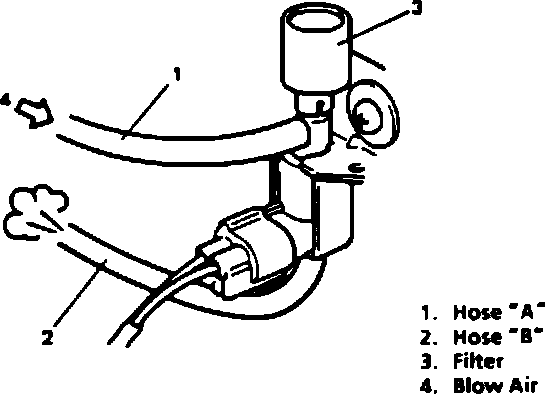 3

1

4

2

1. Hose "A"
2. Hose "B"
3. Filter
4. Blow Air