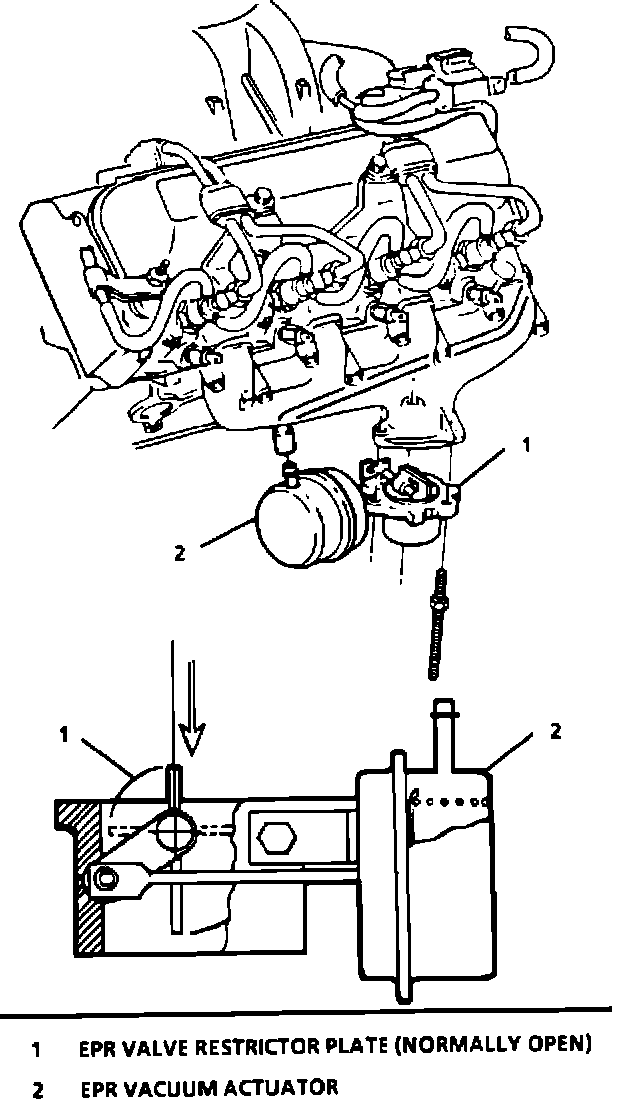 1

2

1

2

1 EPR VALVE RESTRICTOR PLATE (NORMALLY OPEN)

2 EPR VACUUM ACTUATOR