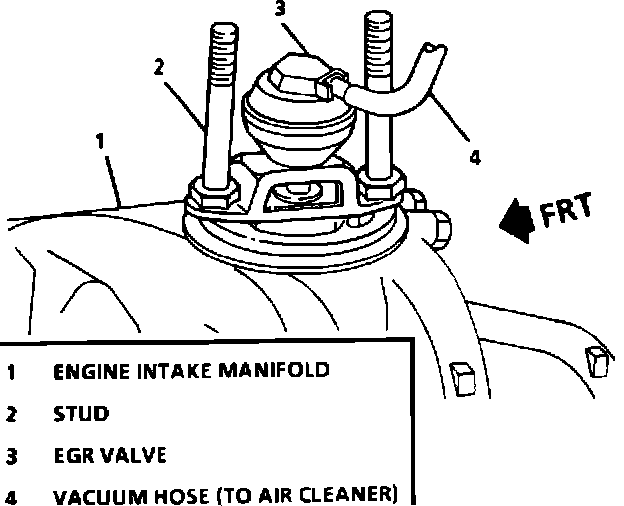 3
2
1
4
FRT

1 ENGINE INTAKE MANIFOLD
2 STUD
3 EGR VALVE
4 VACUUM HOSE (TO AIR CLEANER)