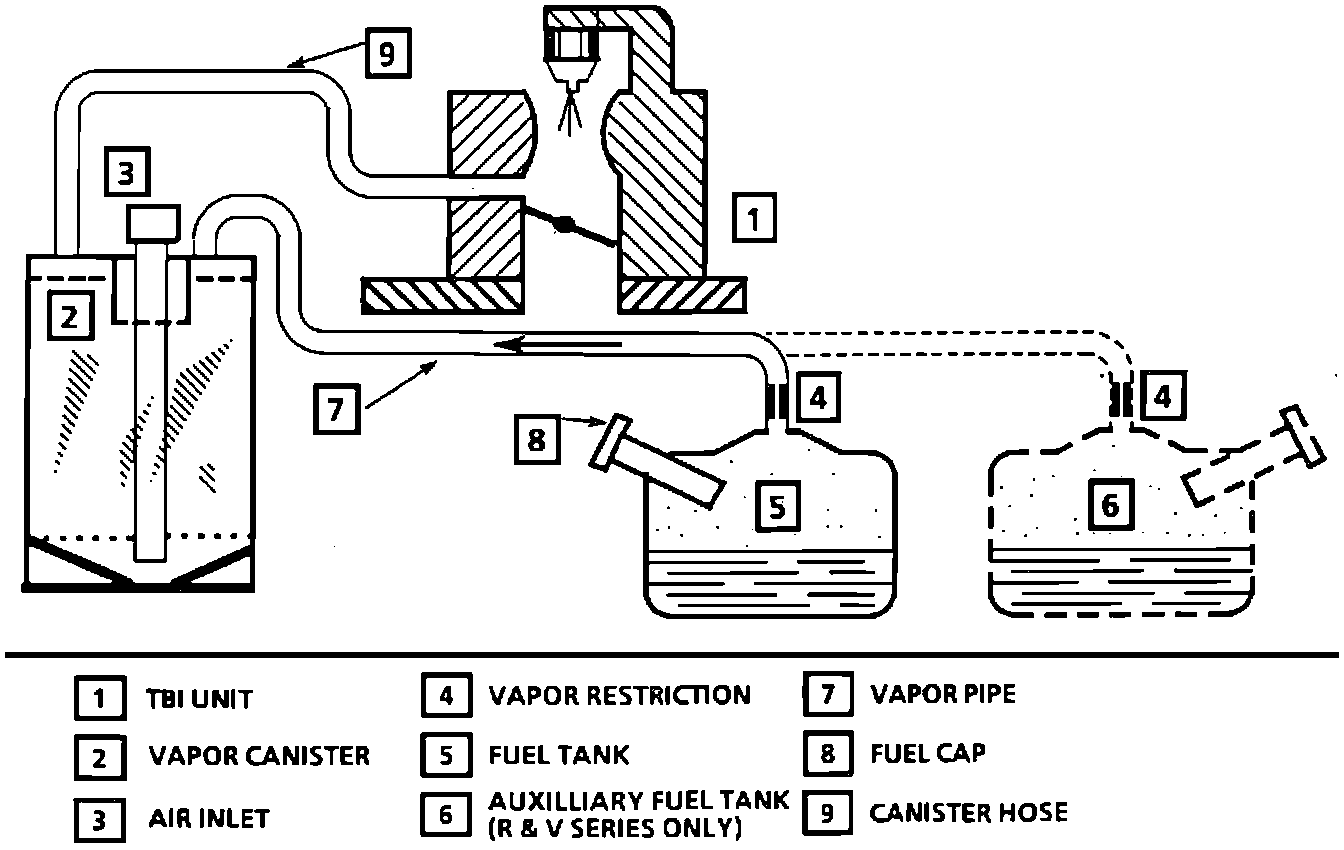 9
3
1
2
7
4
4
8
5
6

1 TBI UNIT
2 VAPOR CANISTER
3 AIR INLET
4 VAPOR RESTRICTION
5 FUEL TANK
6 AUXILLIARY FUEL TANK (R & V SERIES ONLY)
7 VAPOR PIPE
8 FUEL CAP
9 CANISTER HOSE