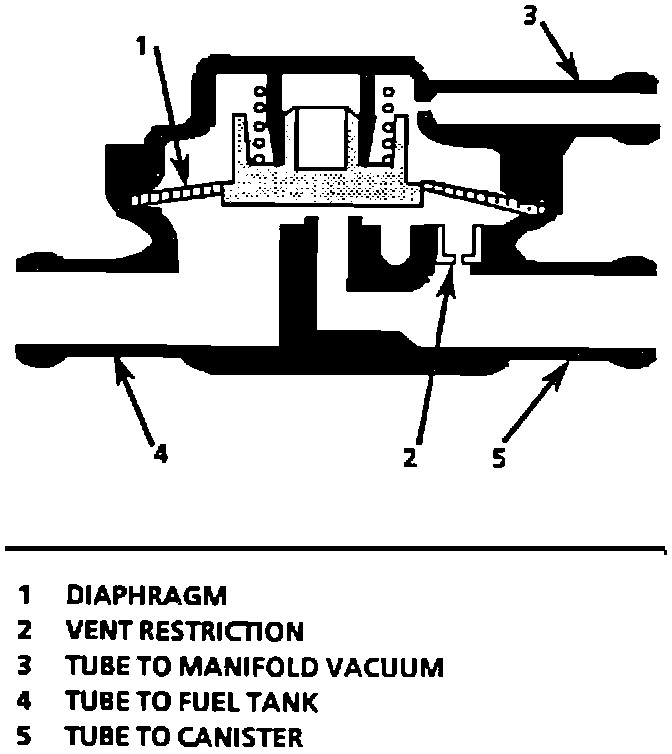 1
3
4
2
5

1 DIAPHRAGM
2 VENT RESTRICTION
3 TUBE TO MANIFOLD VACUUM
4 TUBE TO FUEL TANK
5 TUBE TO CANISTER