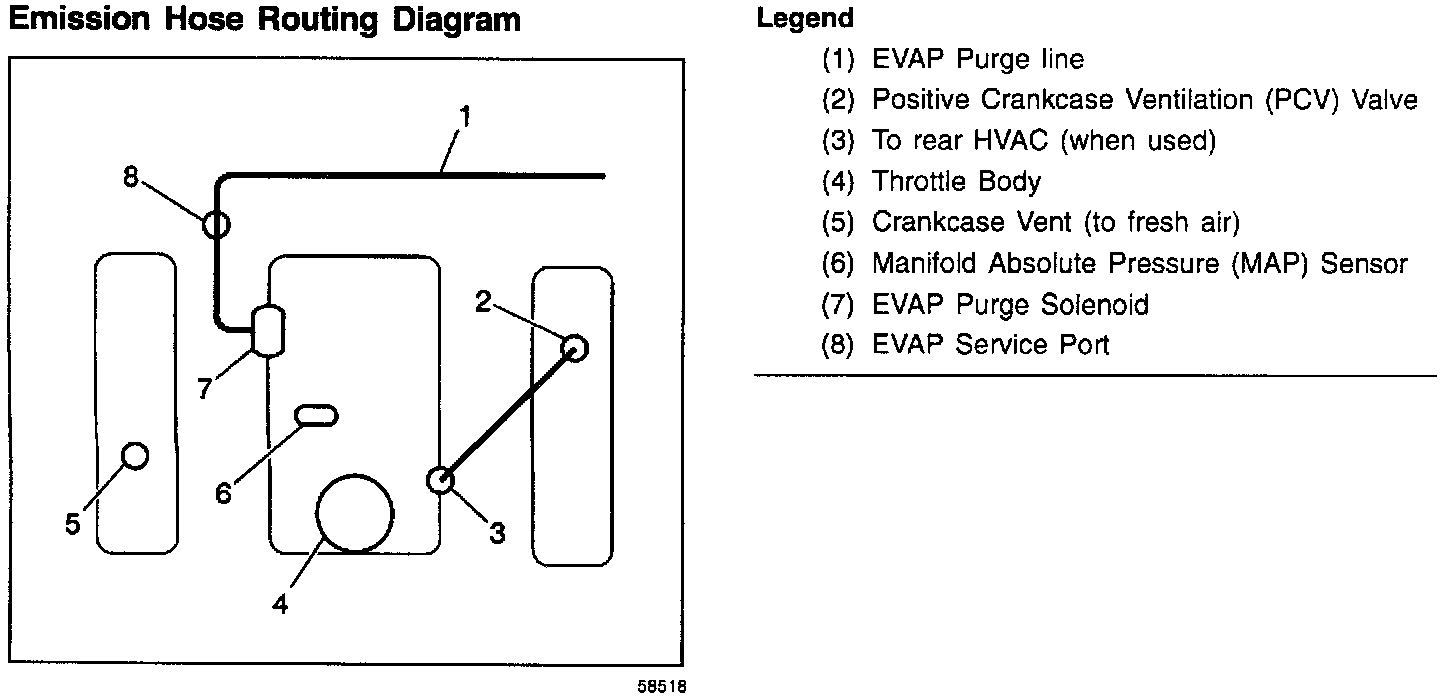 Emission Hose Routing Diagram

1
8
2
7
6
5
3
4

58518

Legend

(1) EVAP Purge line
(2) Positive Crankcase Ventilation (PCV) Valve
(3) To rear HVAC (when used)
(4) Throttle Body
(5) Crankcase Vent (to fresh air)
(6) Manifold Absolute Pressure (MAP) Sensor
(7) EVAP Purge Solenoid
(8) EVAP Service Port