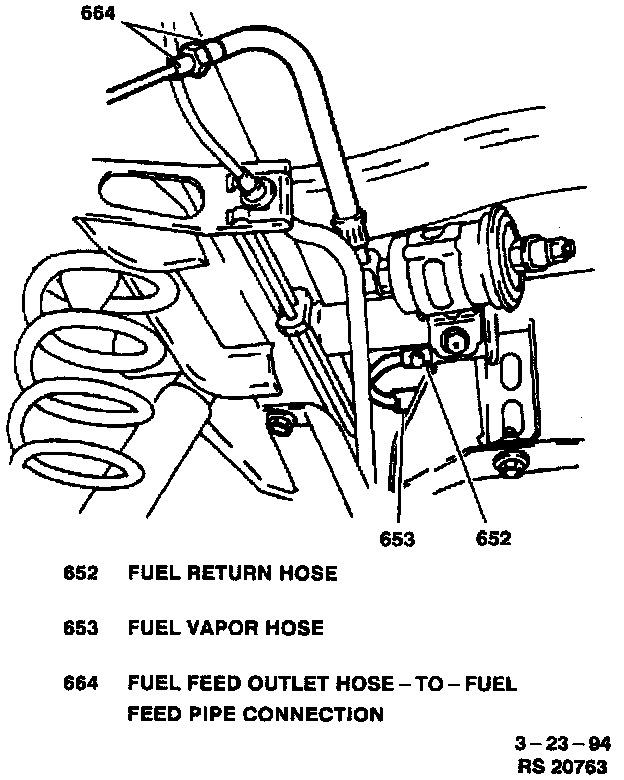 664

653 652

652 FUEL RETURN HOSE

653 FUEL VAPOR HOSE

664 FUEL FEED OUTLET HOSE – TO – FUEL FEED PIPE CONNECTION

3 – 23 – 94
RS 20763