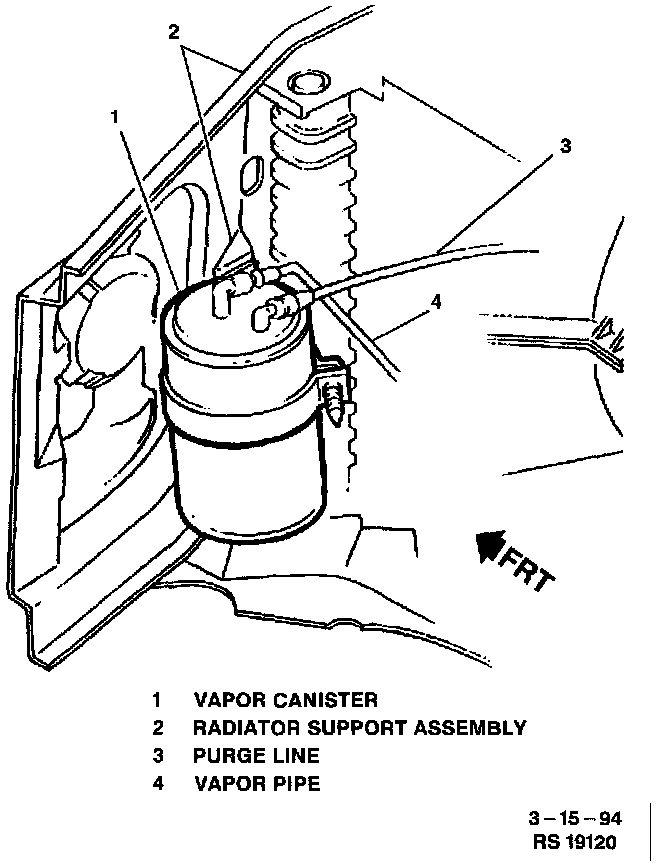 2
1
3
4
FRT

1 VAPOR CANISTER
2 RADIATOR SUPPORT ASSEMBLY
3 PURGE LINE
4 VAPOR PIPE

3 – 15 – 94
RS 19120