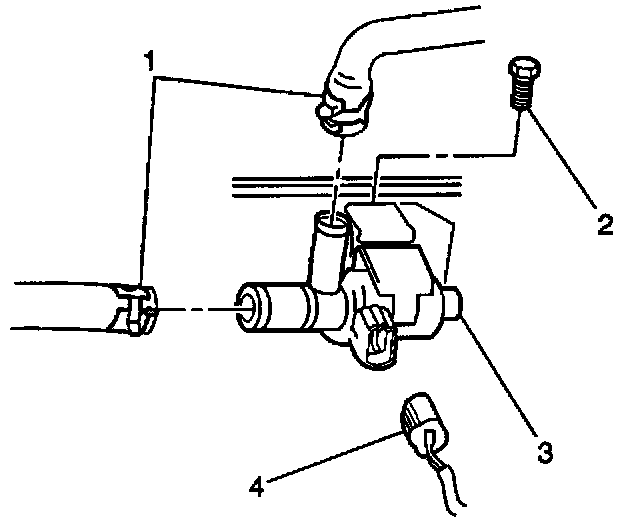 1
2
3
4