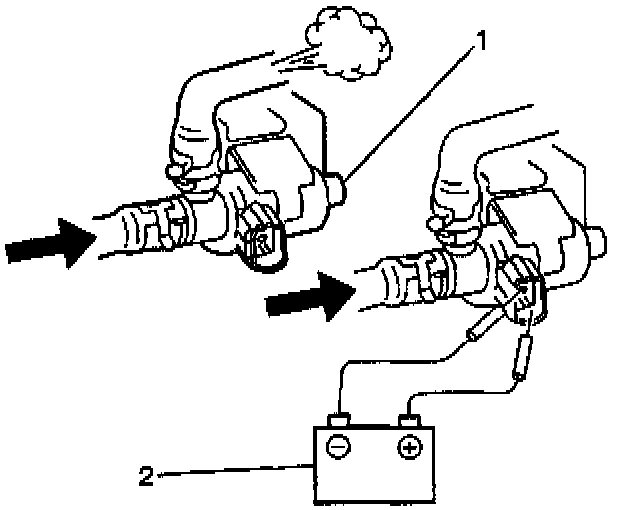 1

2

−

+