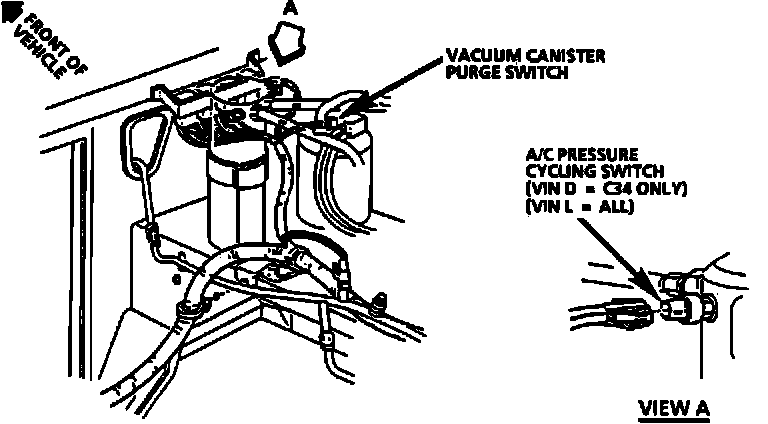 FRONT OF VEHICLE

A

VACUUM CANISTER PURGE SWITCH

A/C PRESSURE CYCLING SWITCH (VIN D = C34 ONLY) (VIN L = ALL)

VIEW A