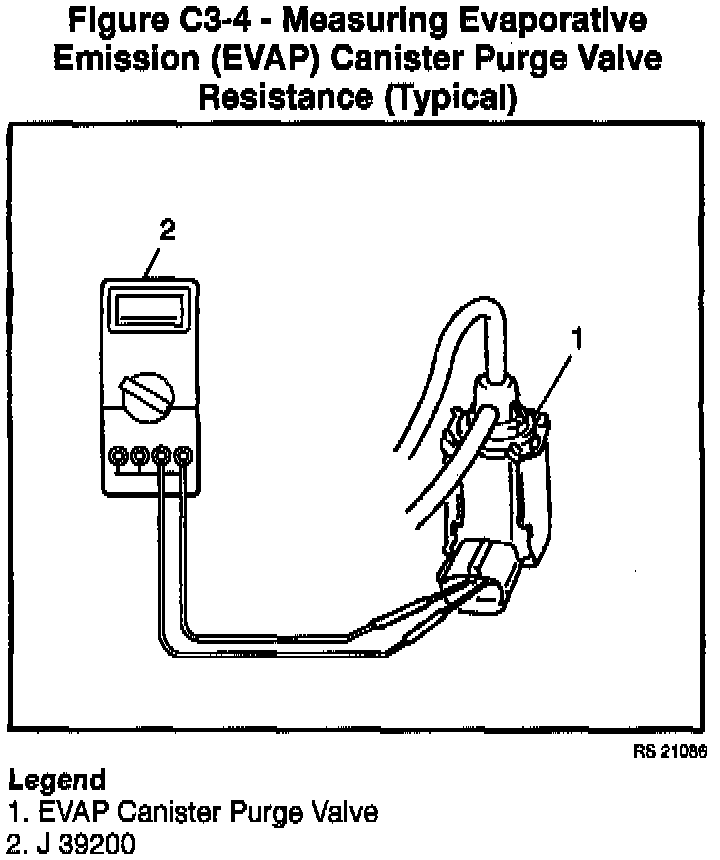 Figure C3-4 - Measuring Evaporative Emission (EVAP) Canister Purge Valve Resistance (Typical)

2

1

RS 21086

Legend
1. EVAP Canister Purge Valve
2. J 39200