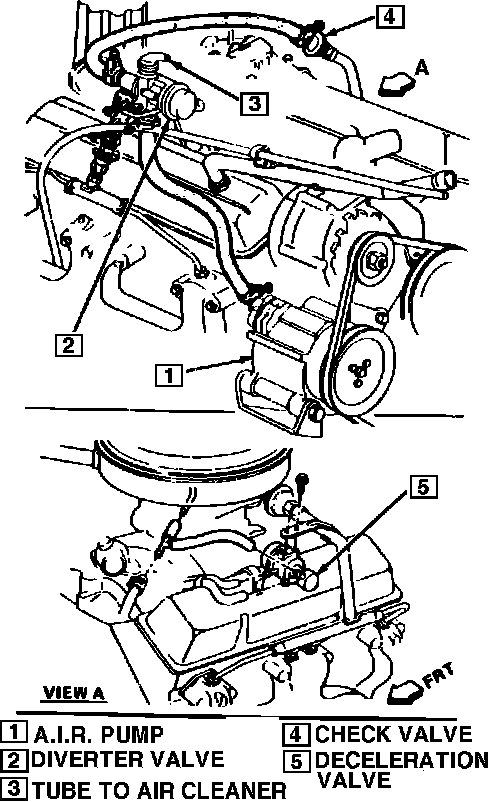 4
A
3
2
1
5
VIEW A
FRT
1 A.I.R. PUMP
2 DIVERTER VALVE
3 TUBE TO AIR CLEANER
4 CHECK VALVE
5 DECELERATION VALVE