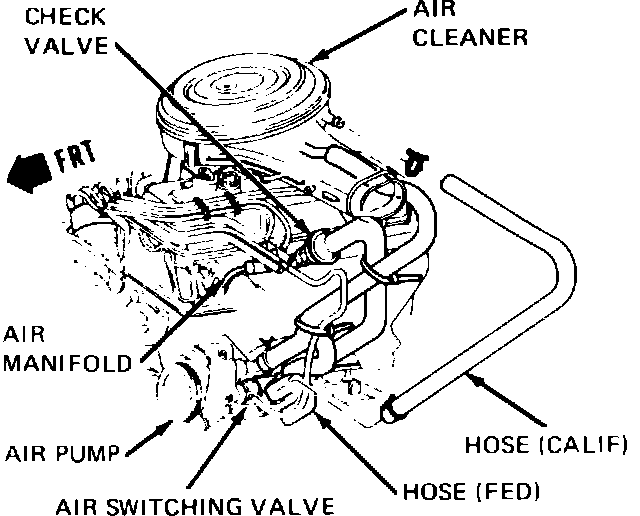 CHECK VALVE

AIR CLEANER

FRT

AIR MANIFOLD

AIR PUMP

AIR SWITCHING VALVE

HOSE (FED)

HOSE (CALIF)