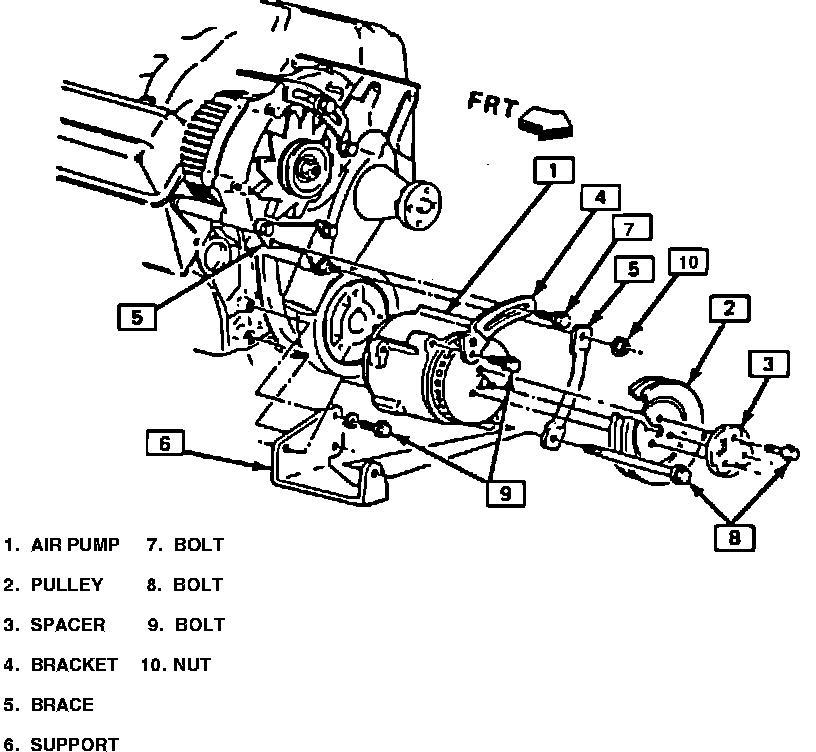 FRT

1

4

7

5

10

2

3

5

6

9

8

1. AIR PUMP
2. PULLEY
3. SPACER
4. BRACKET
5. BRACE
6. SUPPORT

7. BOLT
8. BOLT
9. BOLT
10. NUT