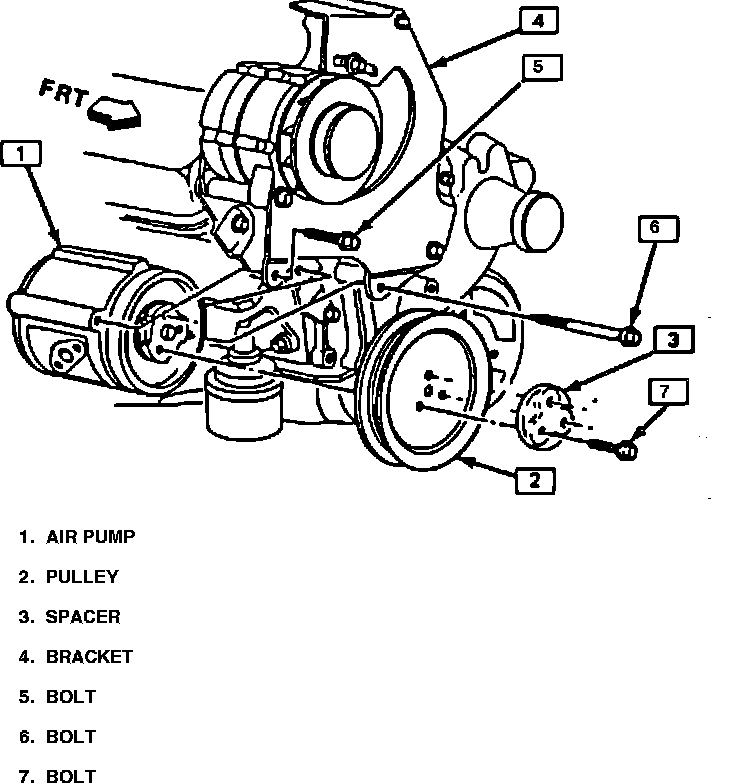 4
5
FRT
1
6
3
7
2

1. AIR PUMP
2. PULLEY
3. SPACER
4. BRACKET
5. BOLT
6. BOLT
7. BOLT