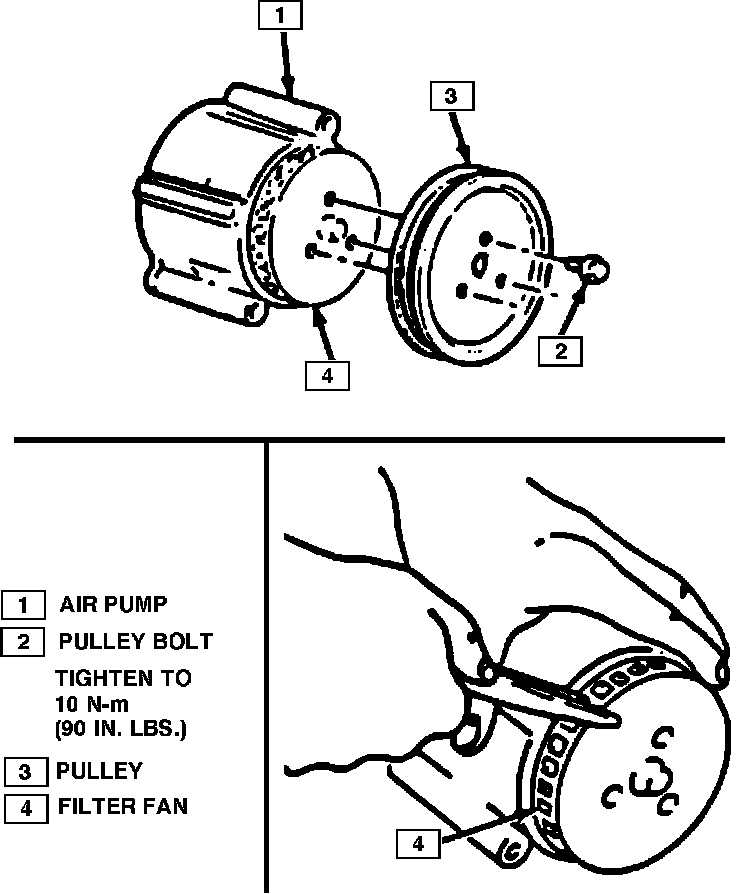 1

3

2

4

1 AIR PUMP
2 PULLEY BOLT
TIGHTEN TO
10 N-m
(90 IN. LBS.)
3 PULLEY
4 FILTER FAN

4