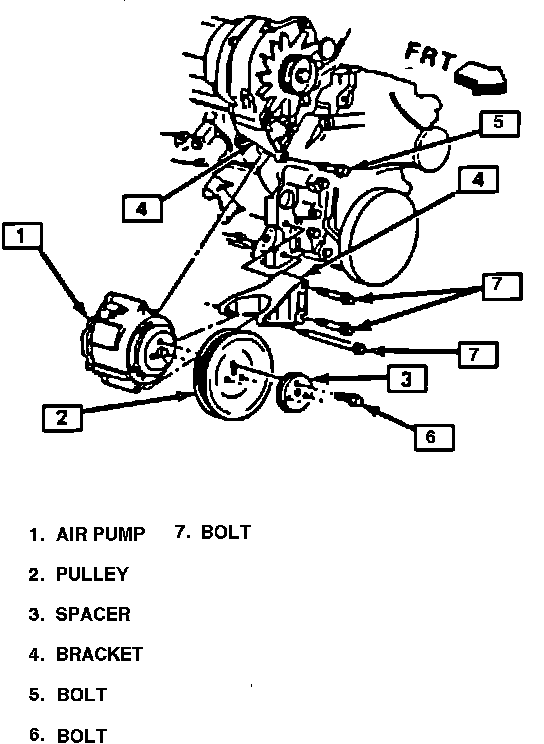 FRT

5

4

4

1

7

7

3

2

6

1. AIR PUMP
2. PULLEY
3. SPACER
4. BRACKET
5. BOLT
6. BOLT
7. BOLT