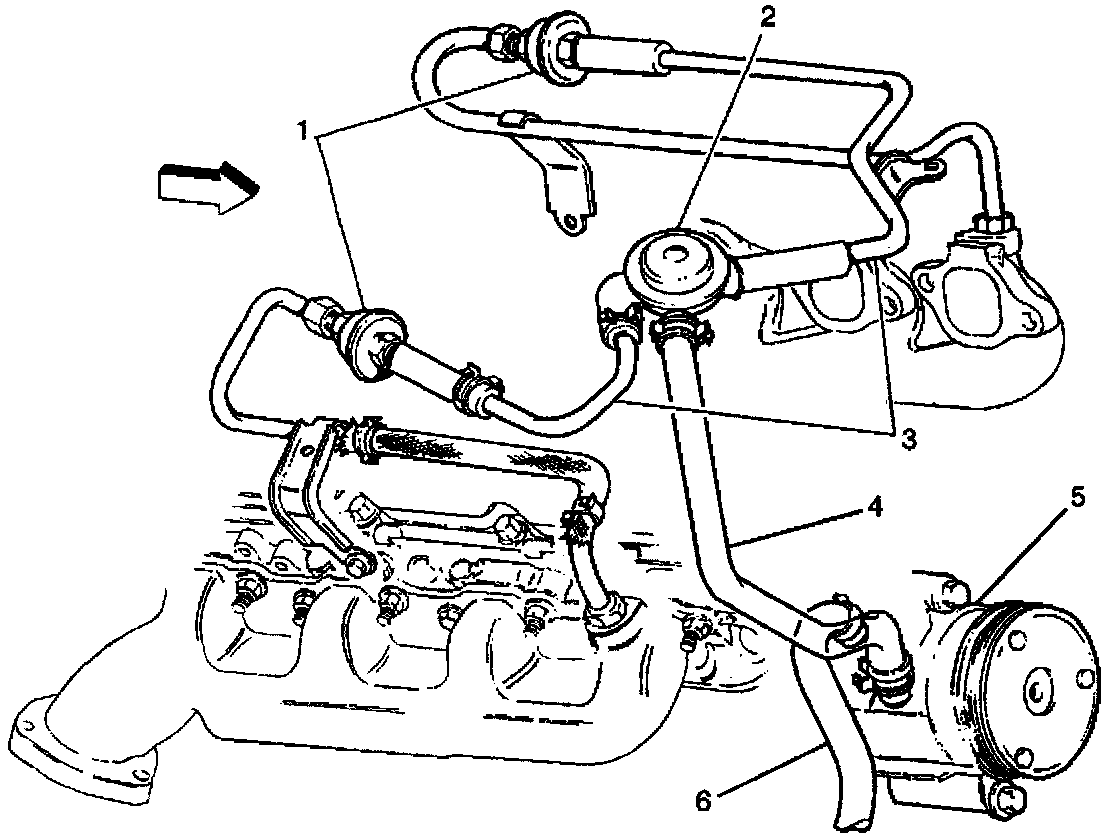 2
1
3
4
5
6