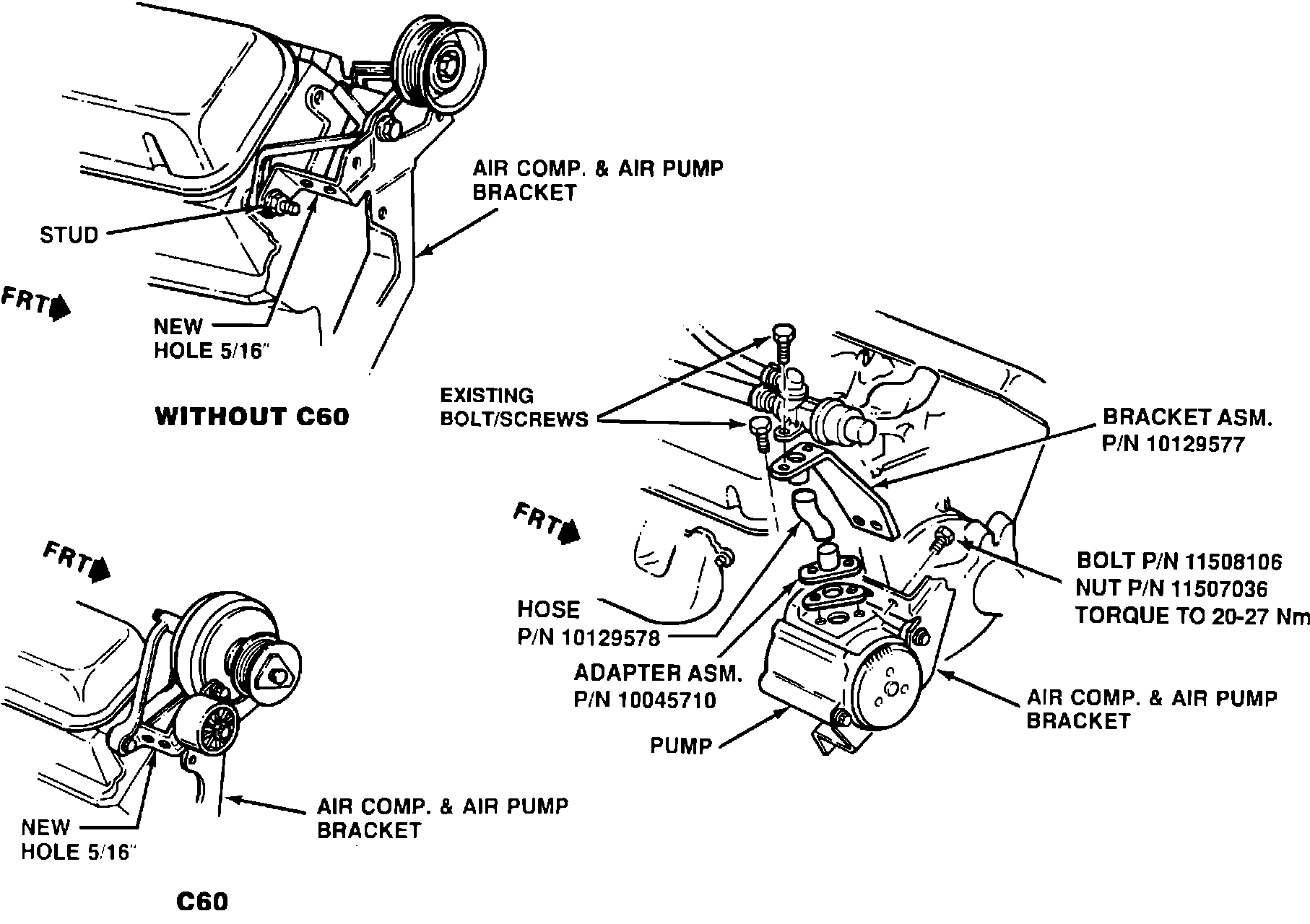 AIR COMP. & AIR PUMP BRACKET

STUD

FRT

NEW HOLE 5/16"

WITHOUT C60

EXISTING BOLT/SCREWS

BRACKET ASM. P/N 10129577

FRT

BOLT P/N 11508106
NUT P/N 11507036
TORQUE TO 20-27 Nm

HOSE P/N 10129578

ADAPTER ASM. P/N 10045710

AIR COMP. & AIR PUMP BRACKET

PUMP

FRT

AIR COMP. & AIR PUMP BRACKET

NEW HOLE 5/16"

C60