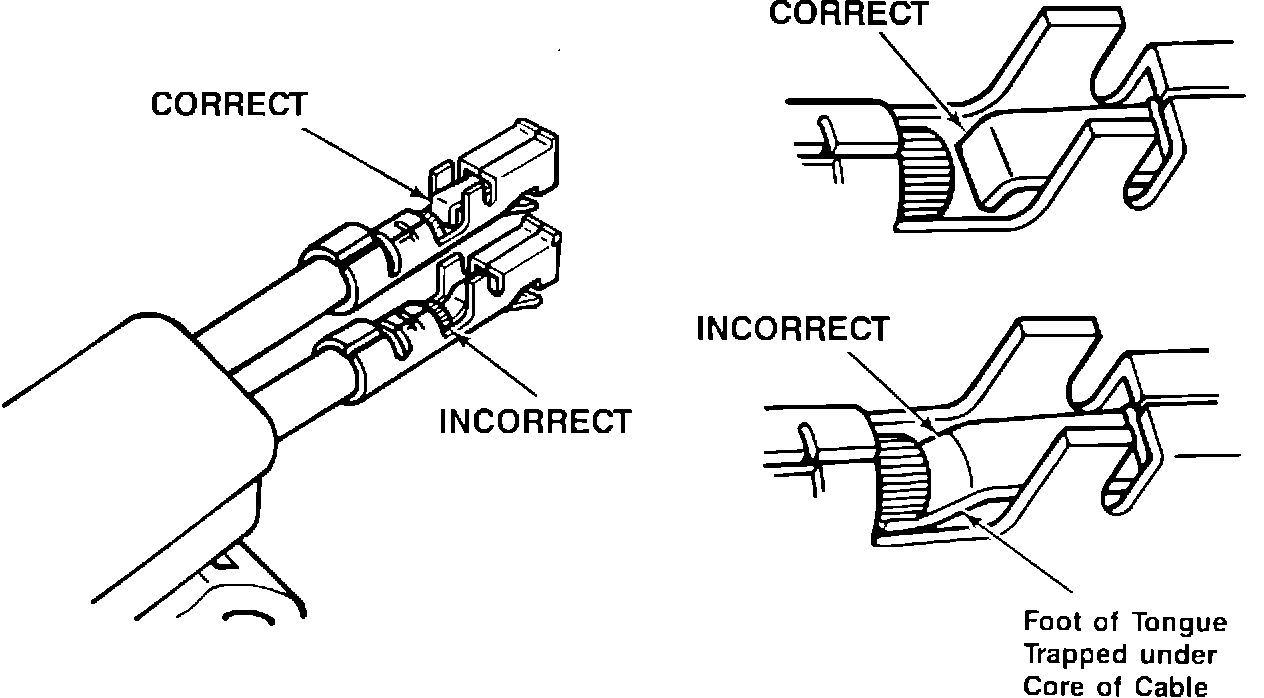 CORRECT

INCORRECT

CORRECT

INCORRECT

Foot of Tongue Trapped under Core of Cable