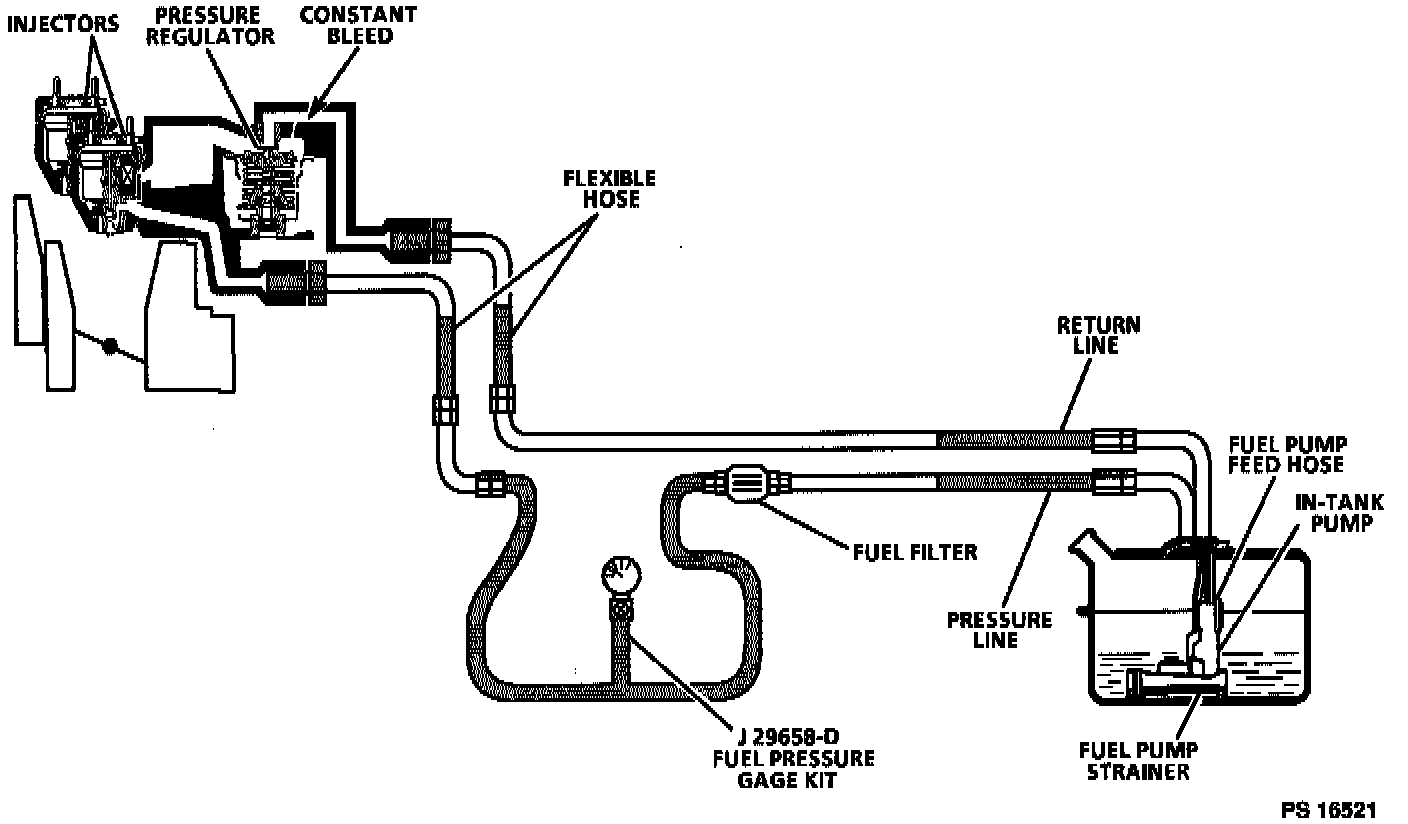 INJECTORS
PRESSURE REGULATOR
CONSTANT BLEED
FLEXIBLE HOSE
RETURN LINE
FUEL PUMP FEED HOSE
IN-TANK PUMP
FUEL FILTER
PRESSURE LINE
J 29658-D FUEL PRESSURE GAGE KIT
FUEL PUMP STRAINER
PS 16521