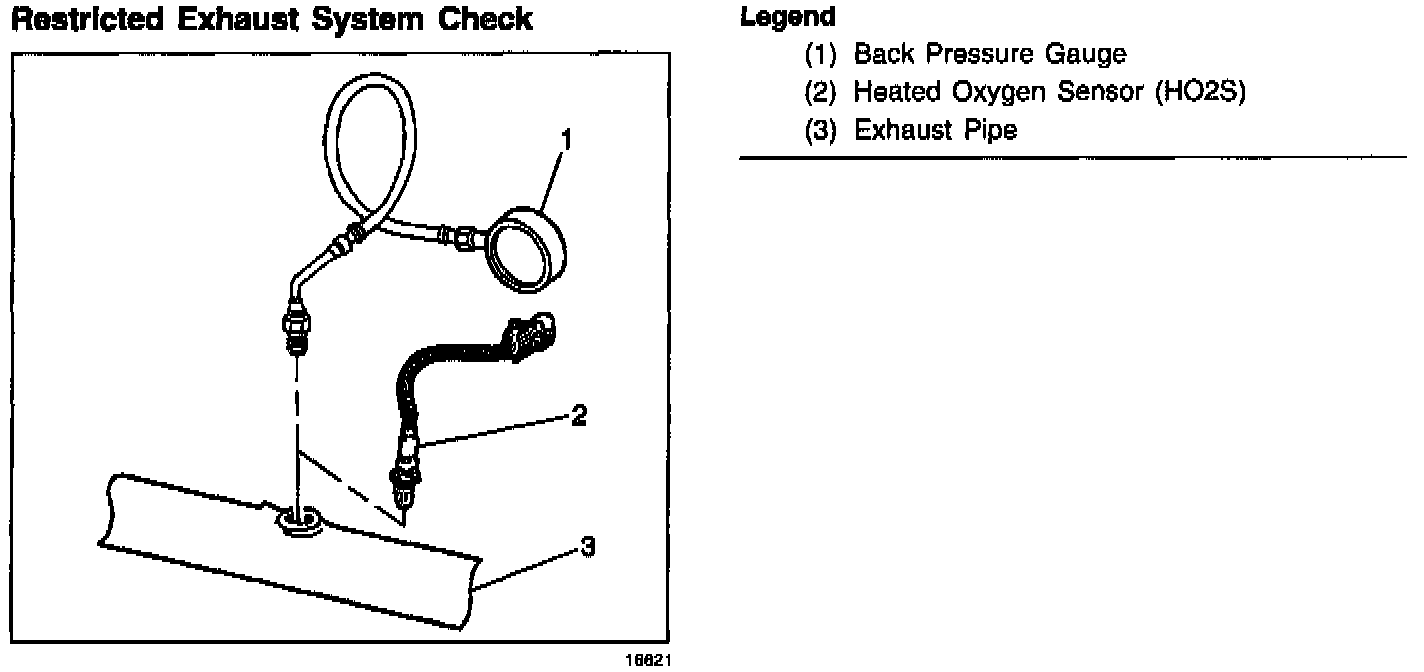 Restricted Exhaust System Check

1

2

3

16621

Legend

(1) Back Pressure Gauge

(2) Heated Oxygen Sensor (HO2S)

(3) Exhaust Pipe