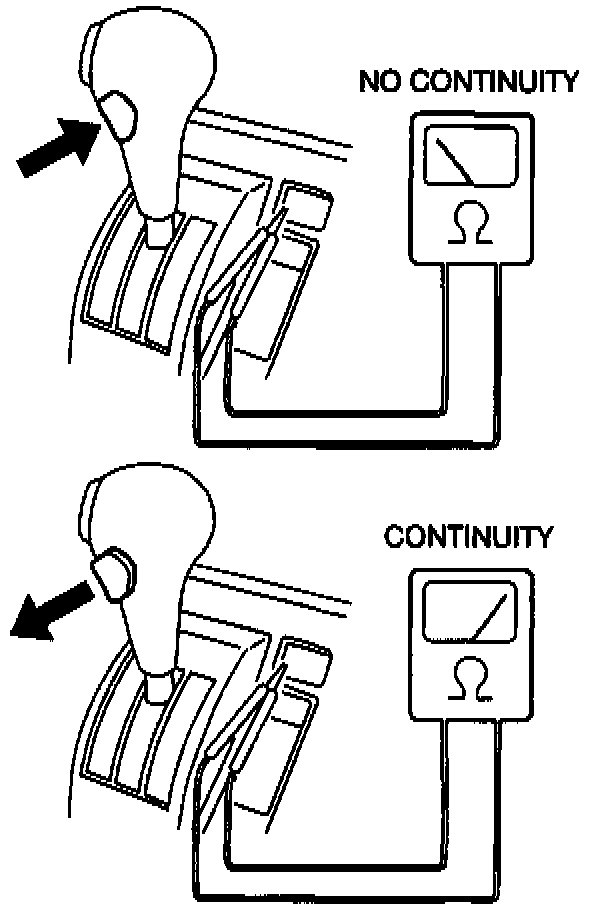 NO CONTINUITY

$\Omega$

CONTINUITY

$\Omega$