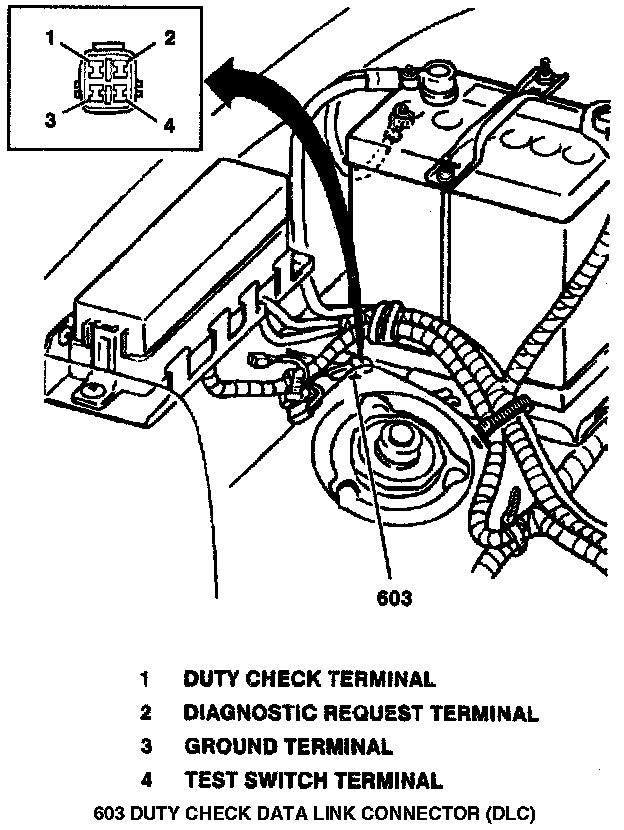 1
2
3
4

603

1 DUTY CHECK TERMINAL
2 DIAGNOSTIC REQUEST TERMINAL
3 GROUND TERMINAL
4 TEST SWITCH TERMINAL
603 DUTY CHECK DATA LINK CONNECTOR (DLC)