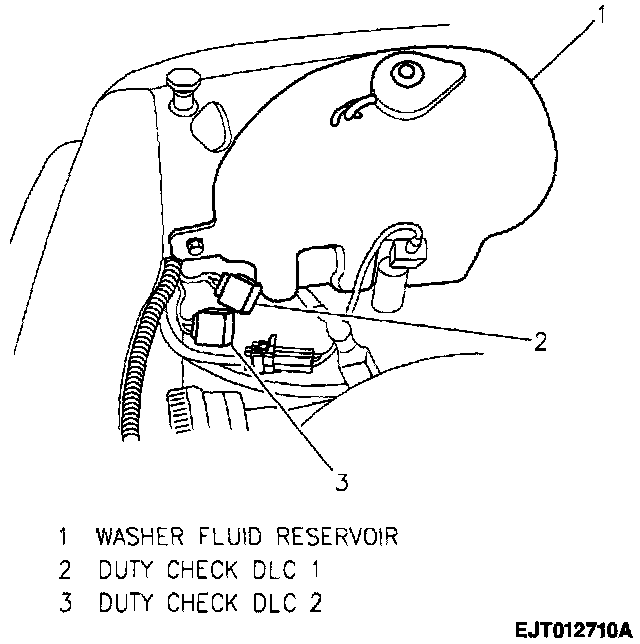 1
2
3

1 WASHER FLUID RESERVOIR
2 DUTY CHECK DLC 1
3 DUTY CHECK DLC 2

EJT012710A