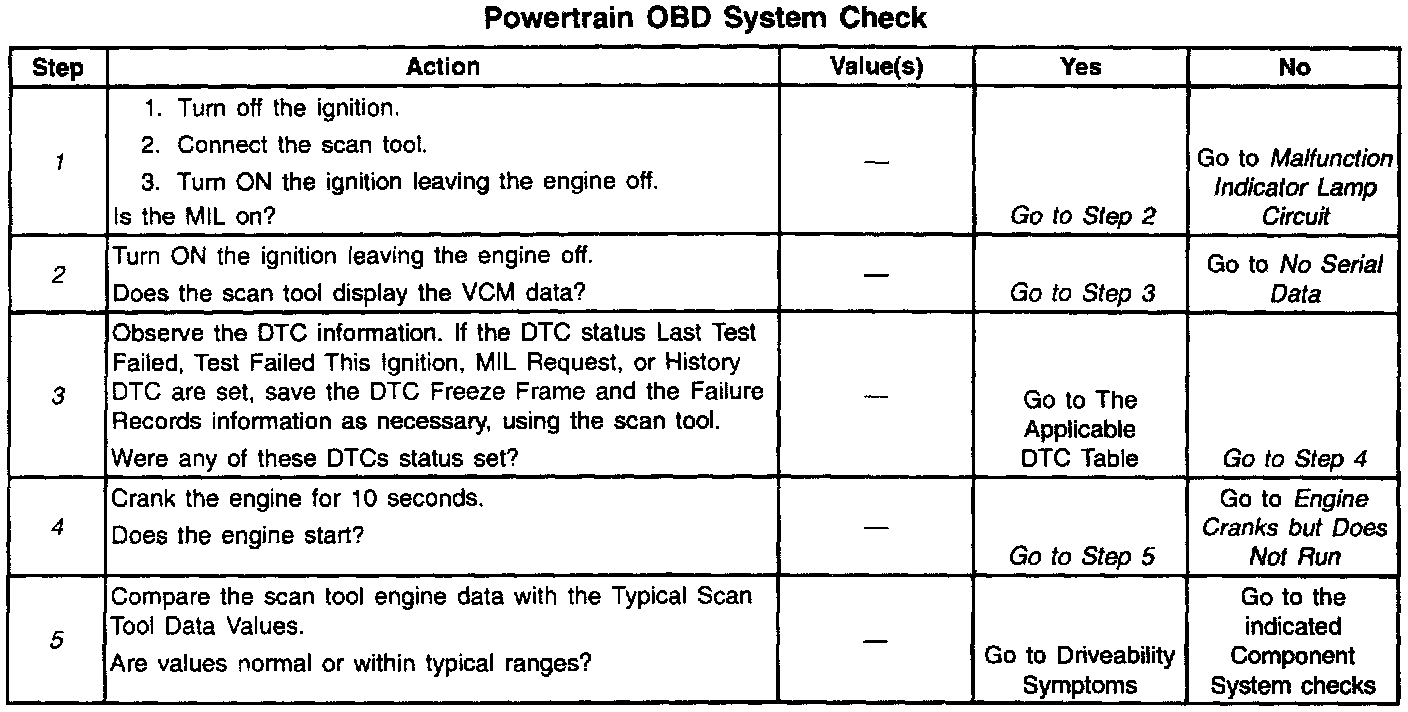 Powertrain OBD System Check

| Step | Action | Value(s) | Yes | No |
|---|---|---|---|---|
| 1 | 1. Turn off the ignition. 2. Connect the scan tool. 3. Turn ON the ignition leaving the engine off. Is the MIL on? | — | Go to Step 2 | Go to Malfunction Indicator Lamp Circuit |
| 2 | Turn ON the ignition leaving the engine off. Does the scan tool display the VCM data? | — | Go to Step 3 | Go to No Serial Data |
| 3 | Observe the DTC information. If the DTC status Last Test Failed, Test Failed This Ignition, MIL Request, or History DTC are set, save the DTC Freeze Frame and the Failure Records information as necessary, using the scan tool. Were any of these DTCs status set? | — | Go to The Applicable DTC Table | Go to Step 4 |
| 4 | Crank the engine for 10 seconds. Does the engine start? | — | Go to Step 5 | Go to Engine Cranks but Does Not Run |
| 5 | Compare the scan tool engine data with the Typical Scan Tool Data Values. Are values normal or within typical ranges? | — | Go to Driveability Symptoms | Go to the indicated Component System checks |