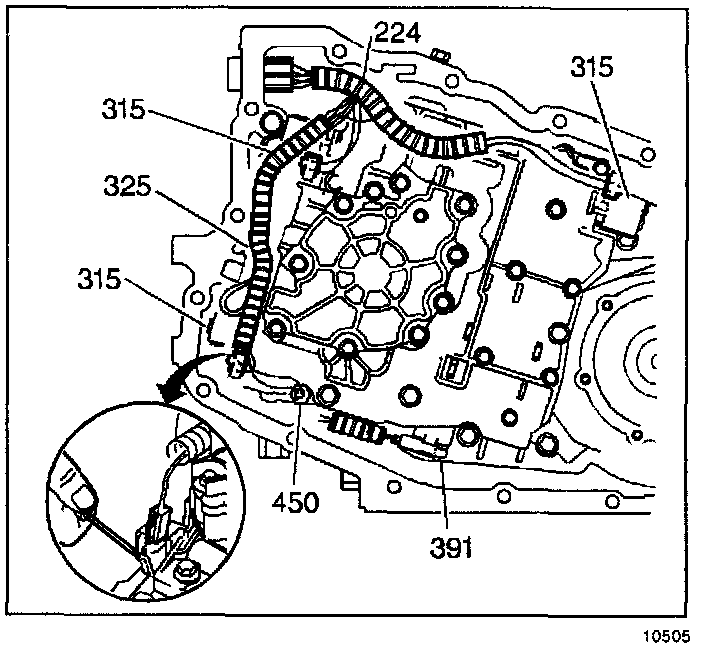 224
315
315
325
315
450
391
10505