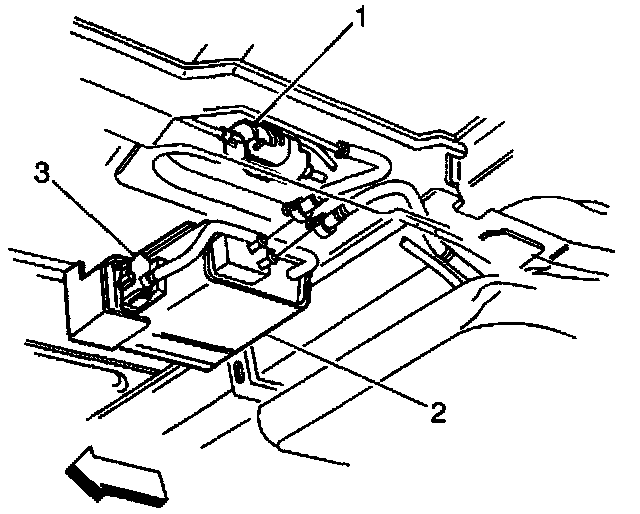 1
3
2